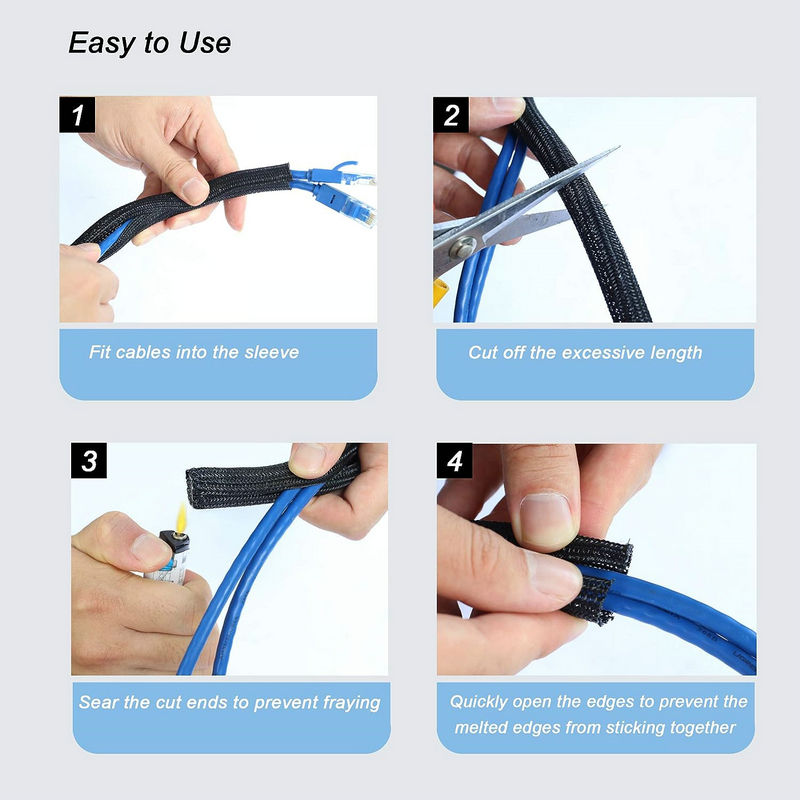 Easy to Use

1

Fit cables into the sleeve

2

Cut off the excessive length

3

Sear the cut ends to prevent fraying

4

Quickly open the edges to prevent the melted edges from sticking together